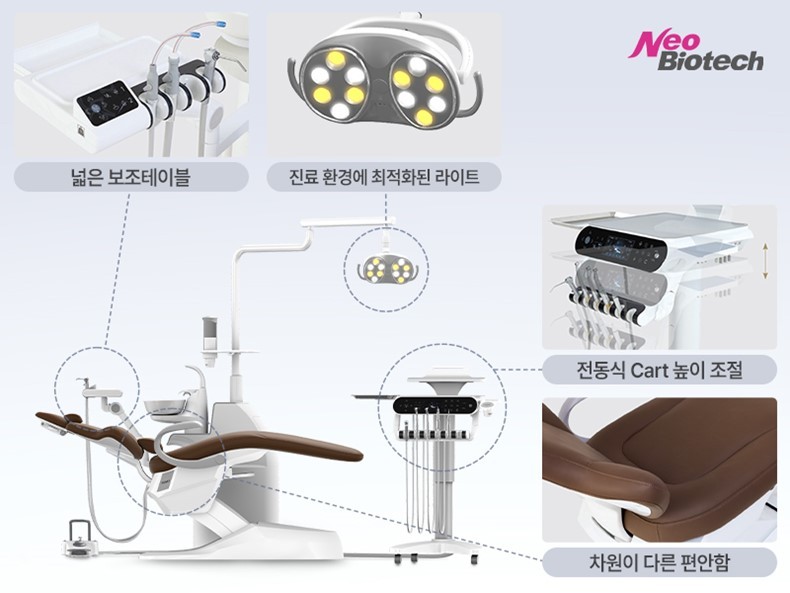 Neo Biotech

넓은 보조테이블

진료 환경에 최적화된 라이트

전동식 Cart 높이 조절

차원이 다른 편안함